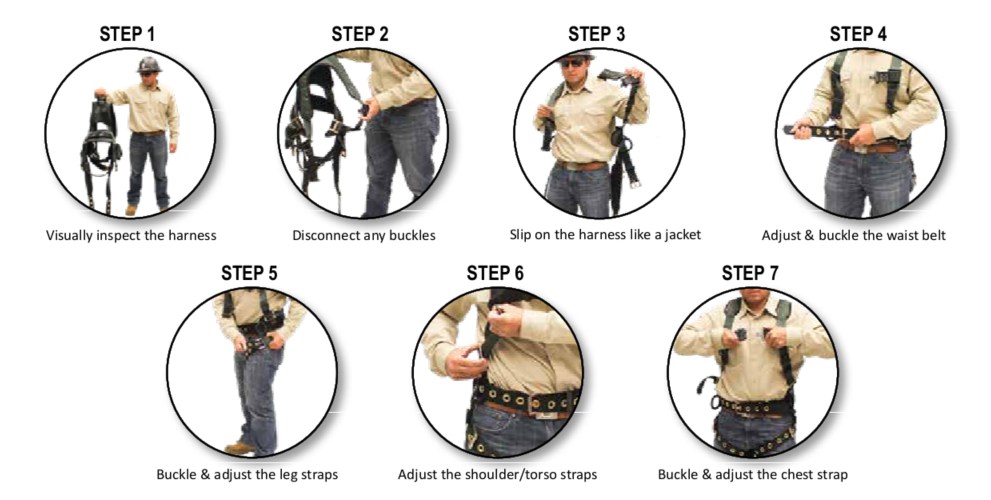 STEP 1
Visually inspect the harness

STEP 2
Disconnect any buckles

STEP 3
Slip on the harness like a jacket

STEP 4
Adjust & buckle the waist belt

STEP 5
Buckle & adjust the leg straps

STEP 6
Adjust the shoulder/torso straps

STEP 7
Buckle & adjust the chest strap